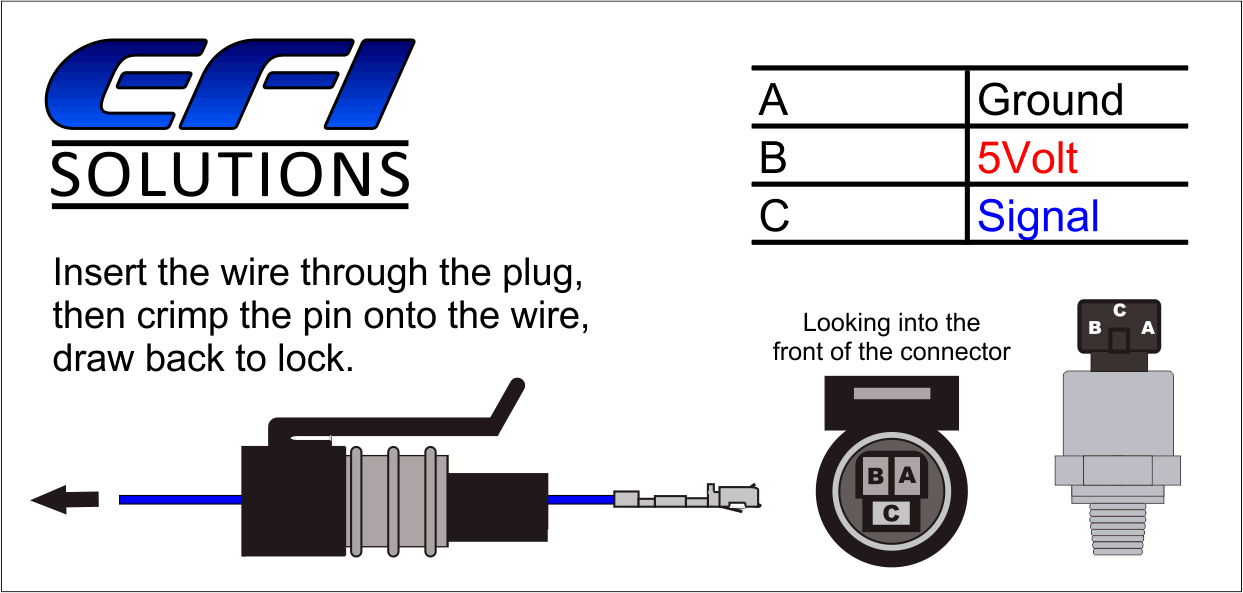 EFI
SOLUTIONS

| A | Ground |
|---|---|
| B | 5Volt |
| C | Signal |

Insert the wire through the plug, then crimp the pin onto the wire, draw back to lock.

Looking into the front of the connector

B A
C

C
B A